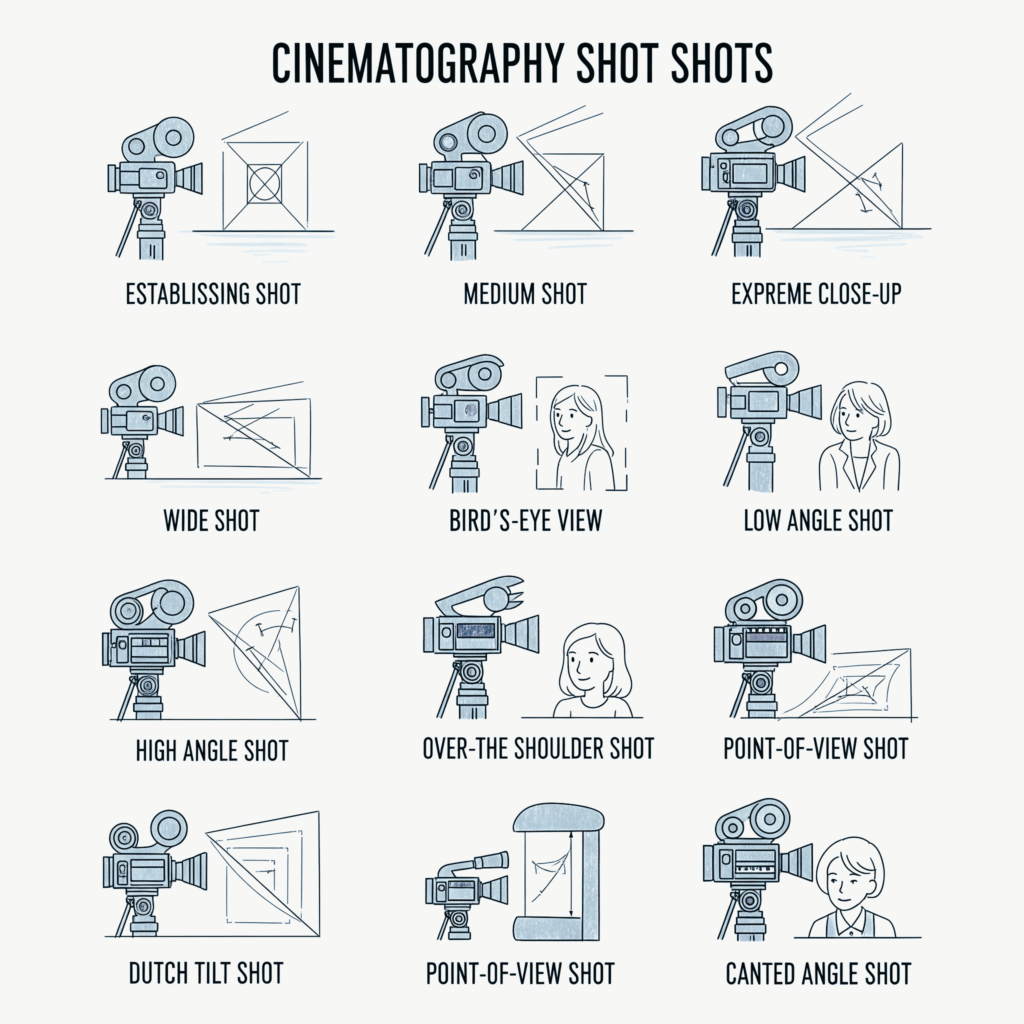 CINEMATOGRAPHY SHOT SHOTS

ESTABLISSING SHOT

MEDIUM SHOT

EXPREME CLOSE-UP

WIDE SHOT

BIRD'S-EYE VIEW

LOW ANGLE SHOT

HIGH ANGLE SHOT

OVER-THE SHOULDER SHOT

POINT-OF-VIEW SHOT

DUTCH TILT SHOT

POINT-OF-VIEW SHOT

CANTED ANGLE SHOT